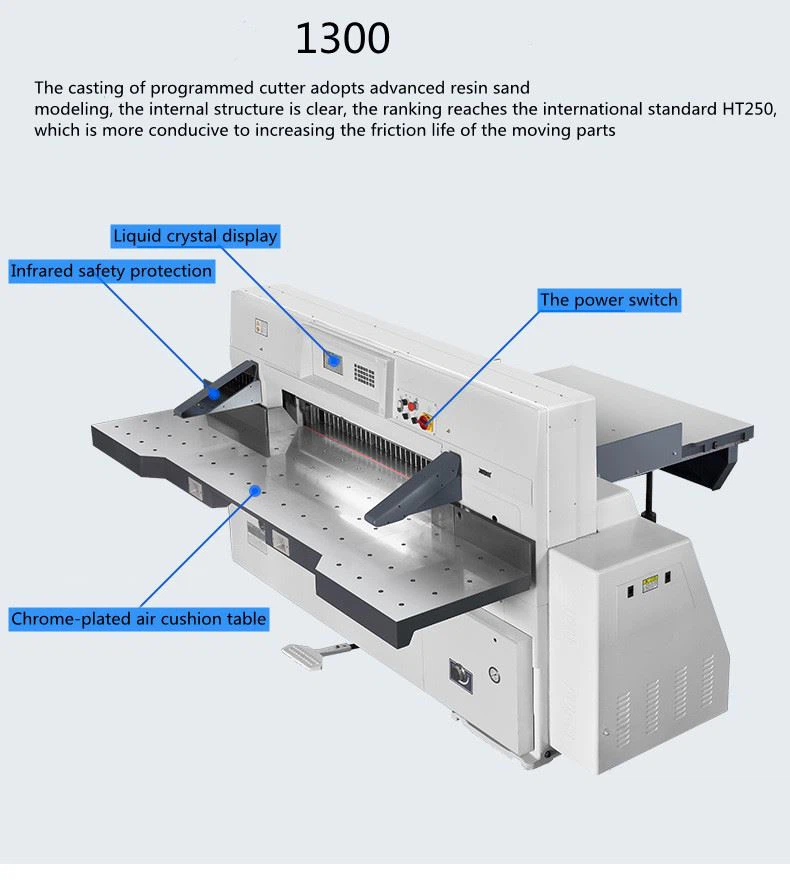 1300

The casting of programmed cutter adopts advanced resin sand modeling, the internal structure is clear, the ranking reaches the international standard HT250, which is more conducive to increasing the friction life of the moving parts

Liquid crystal display

Infrared safety protection

The power switch

Chrome-plated air cushion table